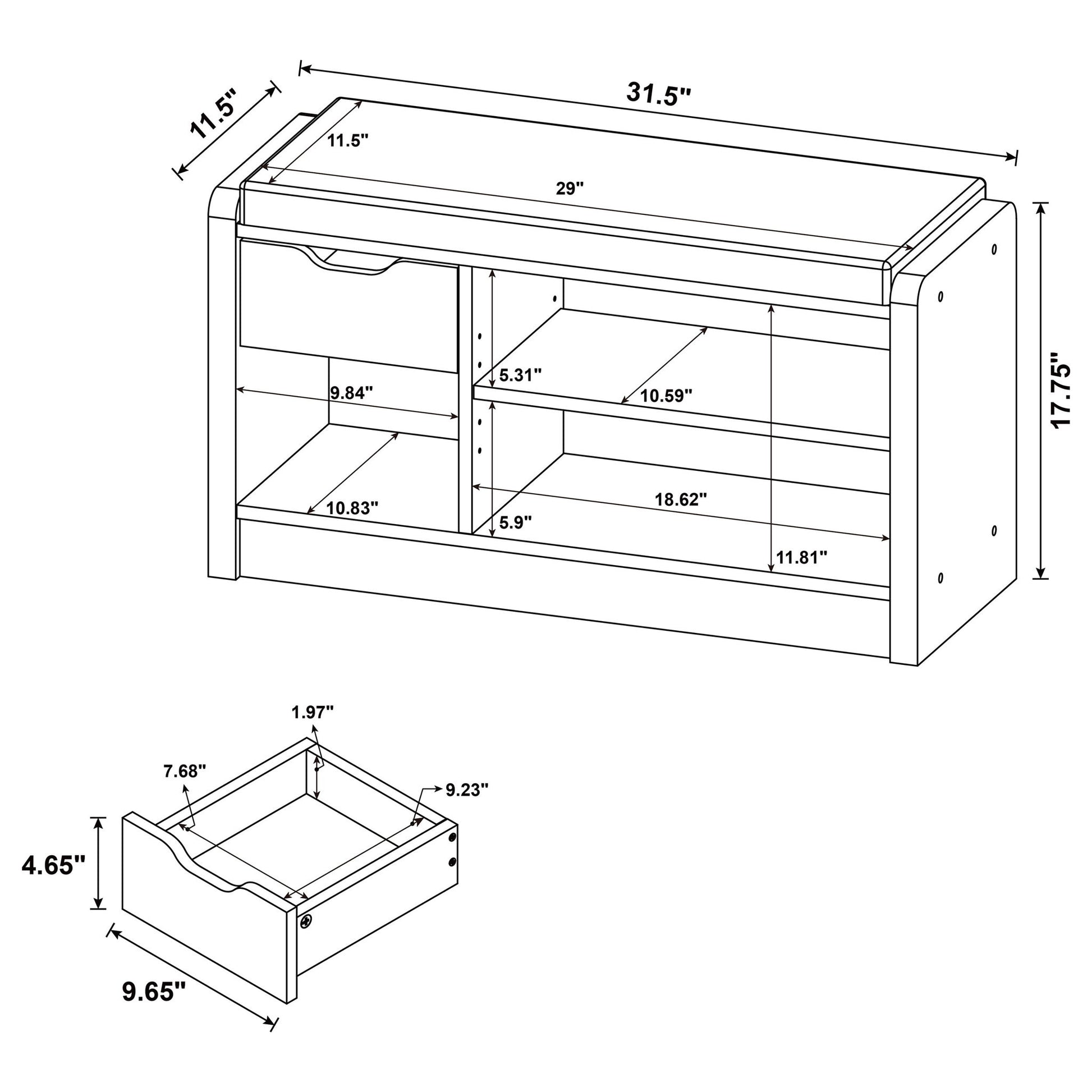 11.5"
31.5"
11.5"
29"
17.75"
5.31"
9.84"
10.59"
10.83"
18.62"
5.9"
11.81"
1.97"
7.68"
9.23"
4.65"
9.65"