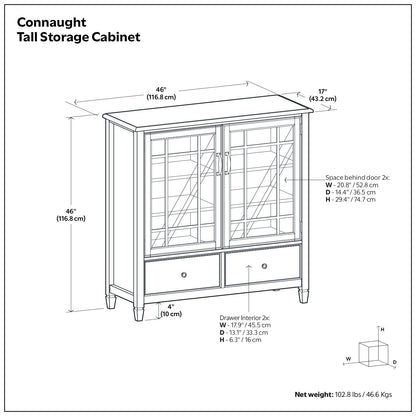 Connaught
Tall Storage Cabinet

46"
(116.8 cm)

17"
(43.2 cm)

46"
(116.8 cm)

Space behind door 2x:
W - 20.8" / 52.8 cm
D - 14.4" / 36.5 cm
H - 29.4" / 74.7 cm

4"
(10 cm)

Drawer Interior 2x:
W - 17.9" / 45.5 cm
D - 13.1" / 33.3 cm
H - 6.3" / 16 cm

H
W
D

Net weight: 102.8 lbs / 46.6 Kgs