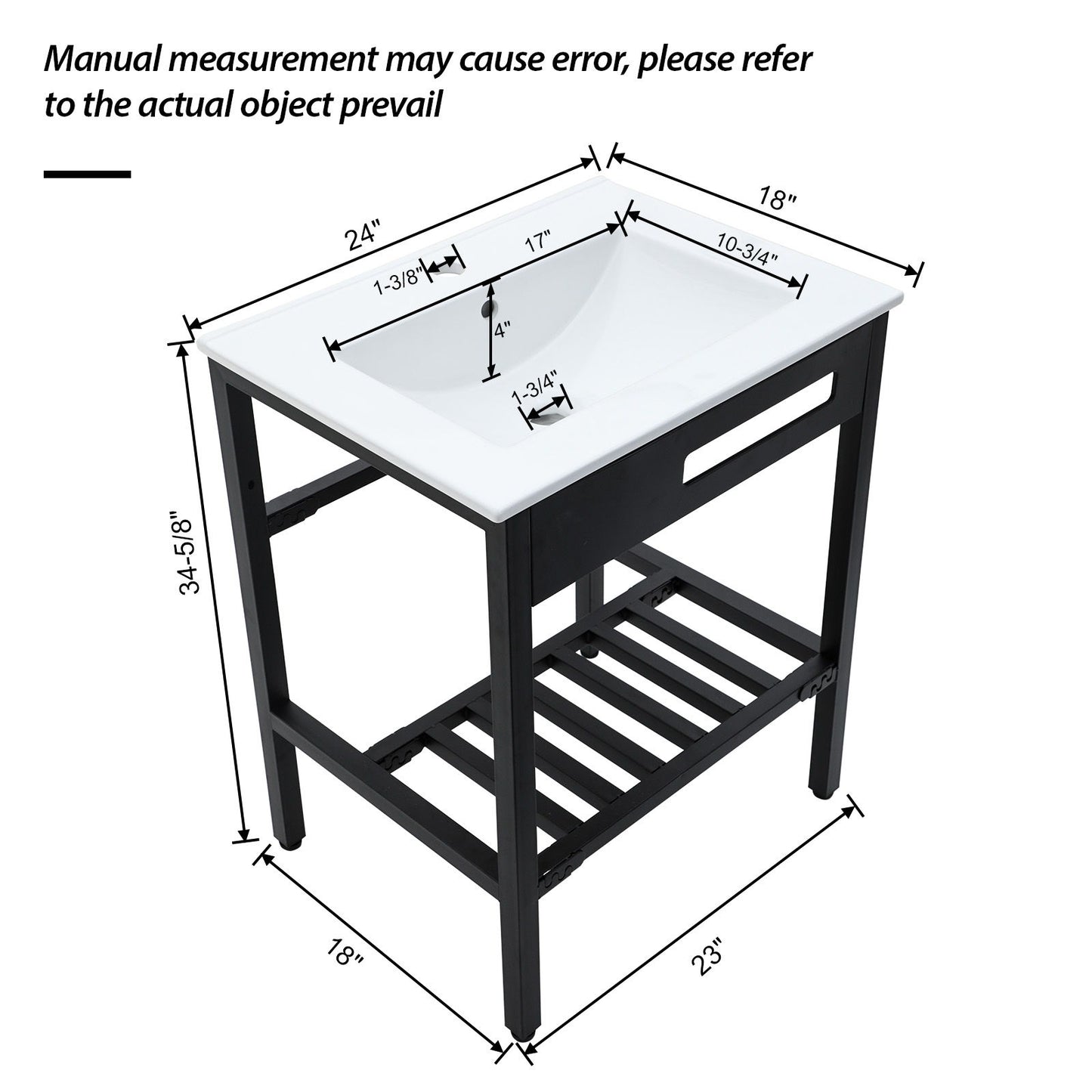 Manual measurement may cause error, please refer to the actual object prevail

24"

18"

17"

10-3/4"

1-3/8"

4"

1-3/4"

34-5/8"

18"

23"