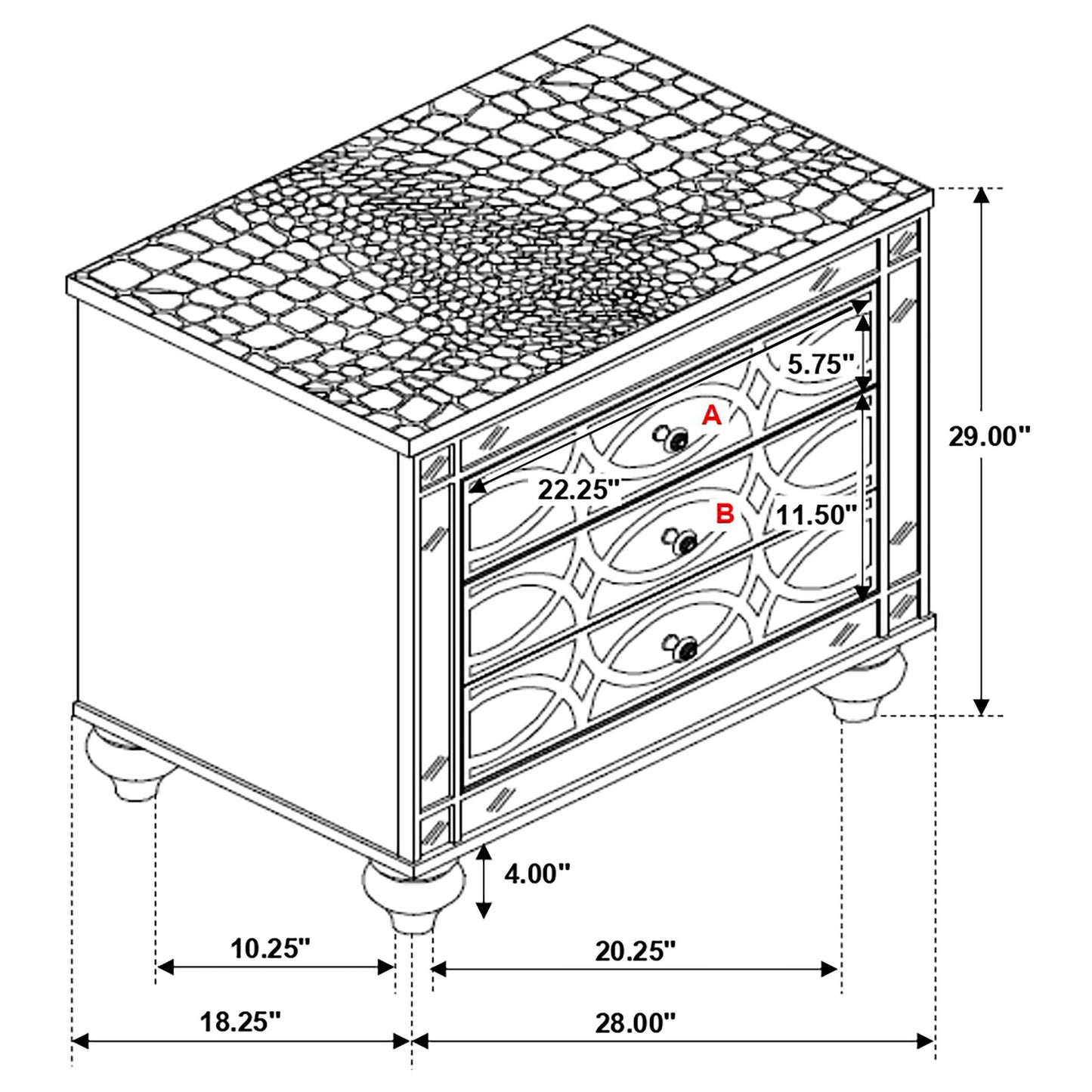 5.75"
A
29.00"
22.25"
B
11.50"
4.00"
10.25"
20.25"
18.25"
28.00"