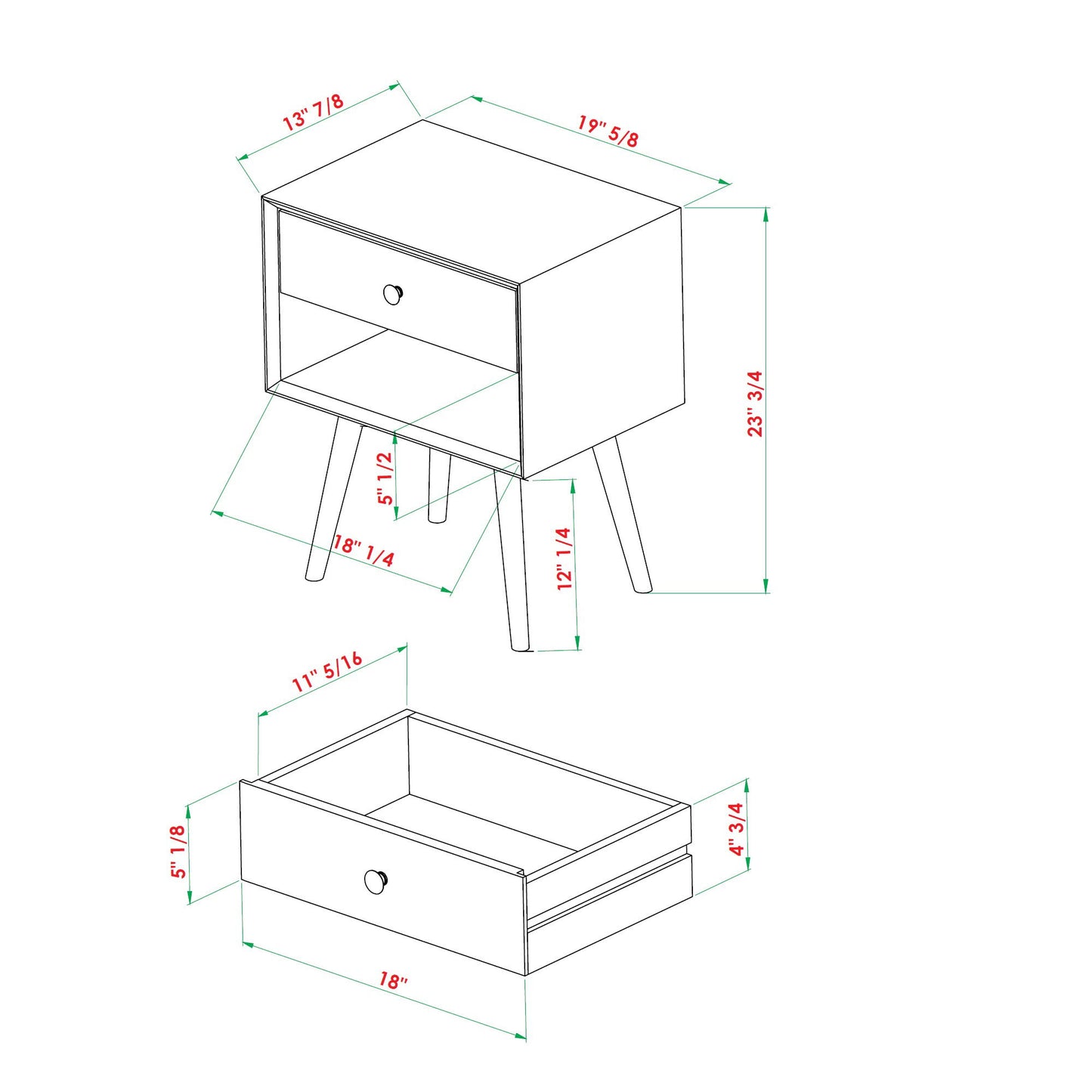 13" 7/8

19" 5/8

23" 3/4

5" 1/2

18" 1/4

12" 1/4

11" 5/16

5" 1/8

4" 3/4

18"