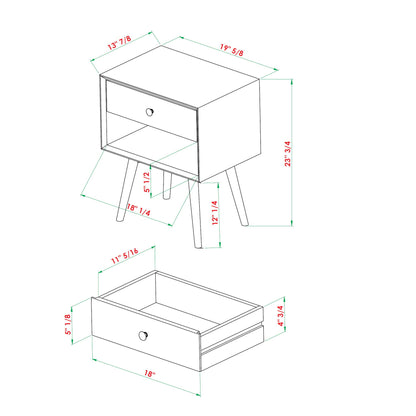 13" 7/8
19" 5/8
23" 3/4
5" 1/2
18" 1/4
12" 1/4
11" 5/16
5" 1/8
4" 3/4
18"