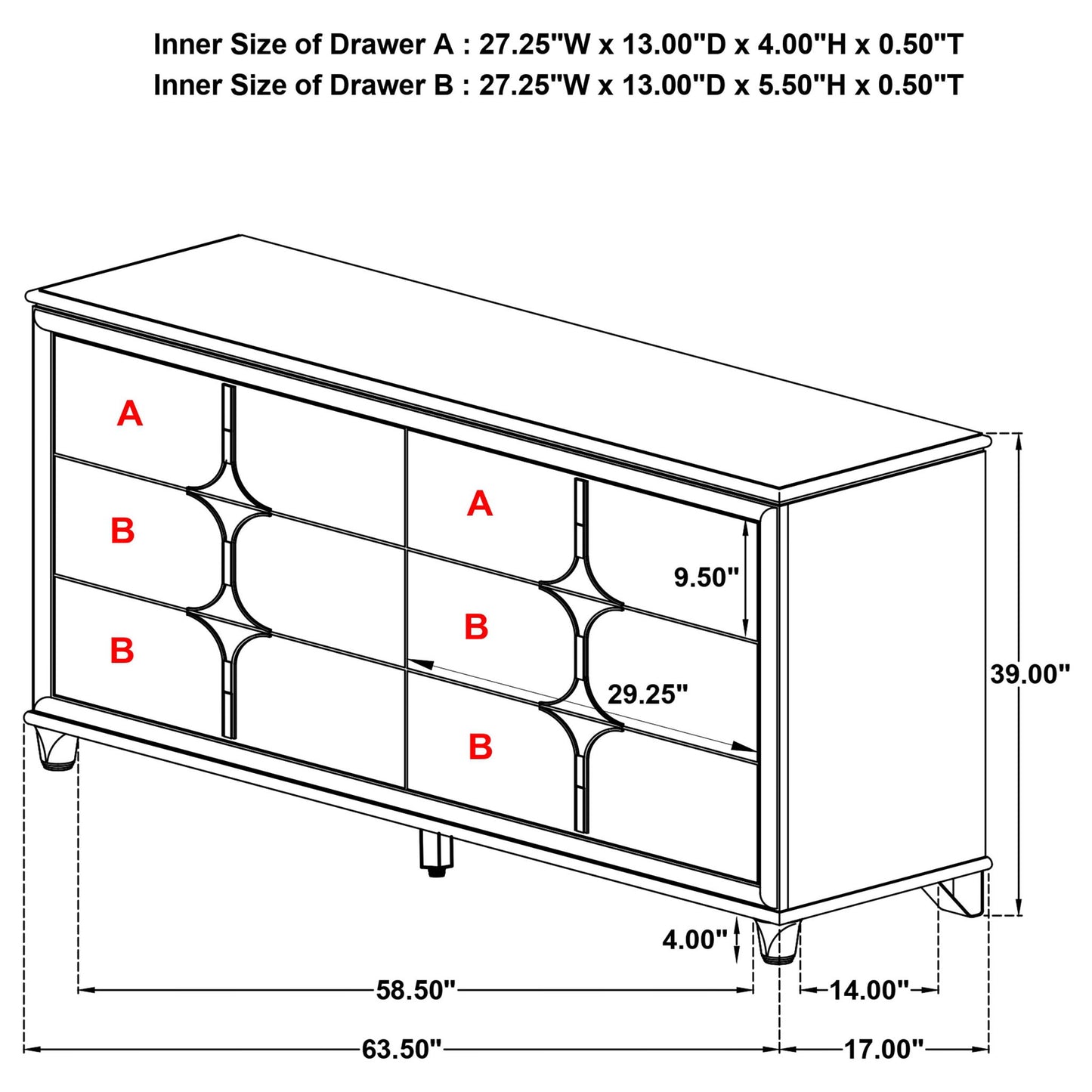 Inner Size of Drawer A : 27.25"W x 13.00"D x 4.00"H x 0.50"T
Inner Size of Drawer B : 27.25"W x 13.00"D x 5.50"H x 0.50"T

A
B
B
A
B
B

9.50"
29.25"
39.00"
4.00"
58.50"
14.00"
63.50"
17.00"