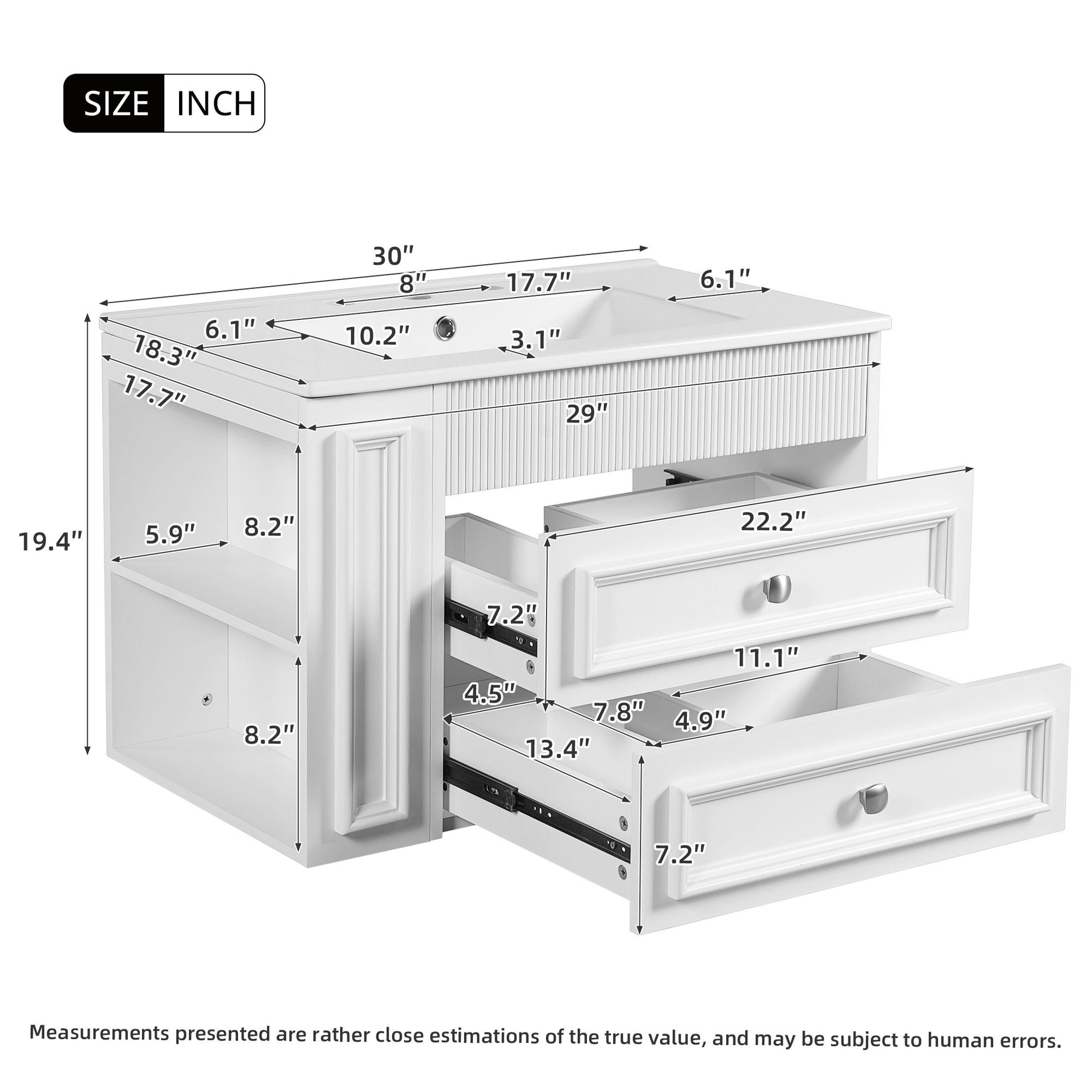 SIZE INCH

30"
8"
17.7"
6.1"
6.1"
10.2"
3.1"
18.3"
17.7"
29"
19.4"
5.9"
8.2"
22.2"
7.2"
11.1"
4.5"
7.8"
4.9"
8.2"
13.4"
7.2"

Measurements presented are rather close estimations of the true value, and may be subject to human errors.