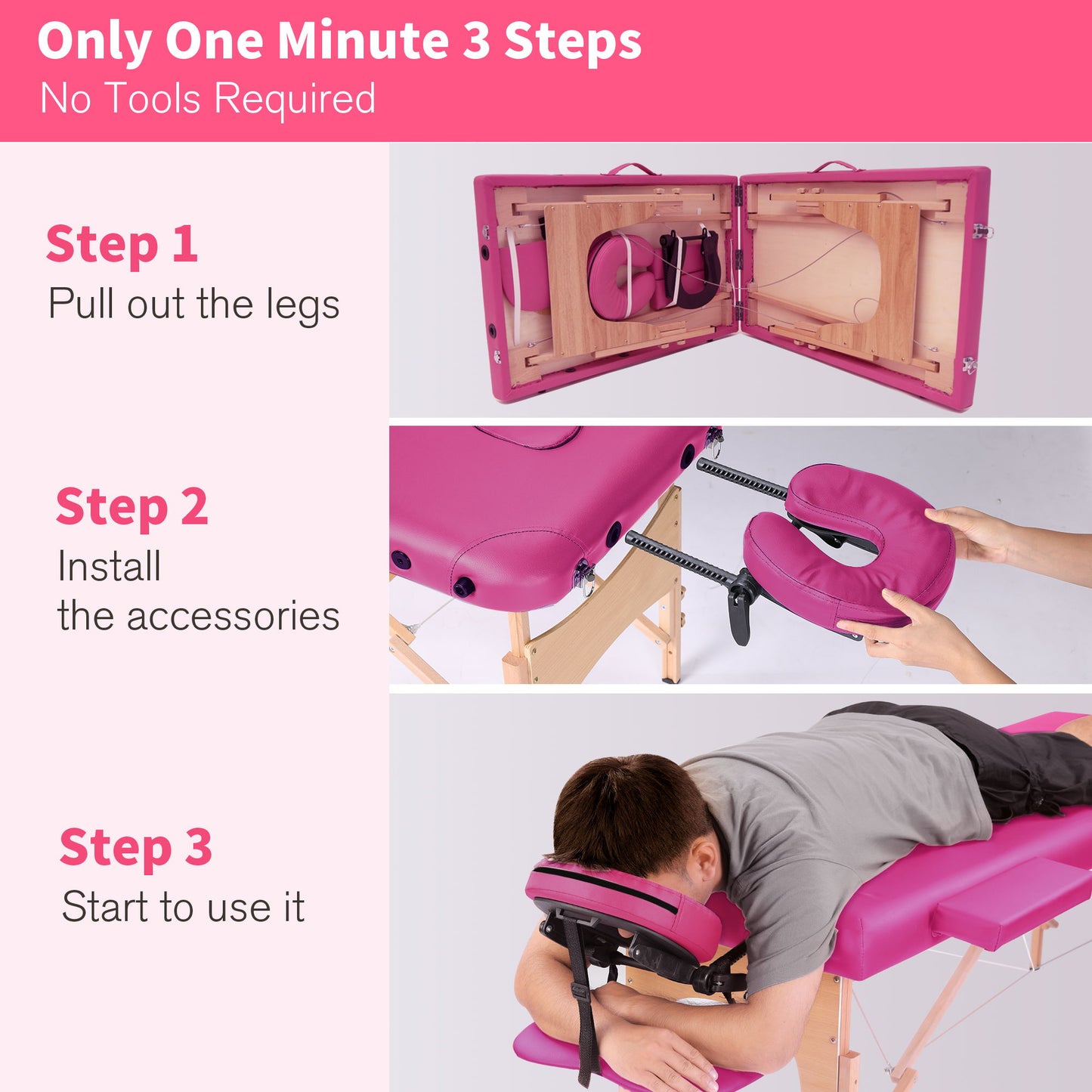 Only One Minute 3 Steps
No Tools Required

Step 1
Pull out the legs

Step 2
Install
the accessories

Step 3
Start to use it