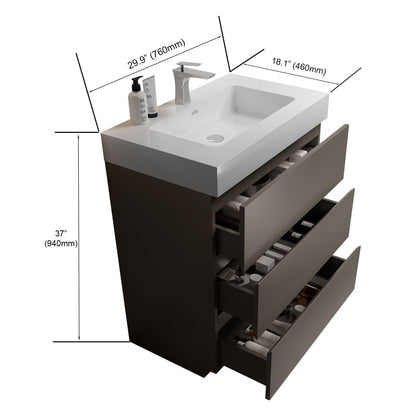 29.9" (760mm)

18.1" (460mm)

37" (940mm)