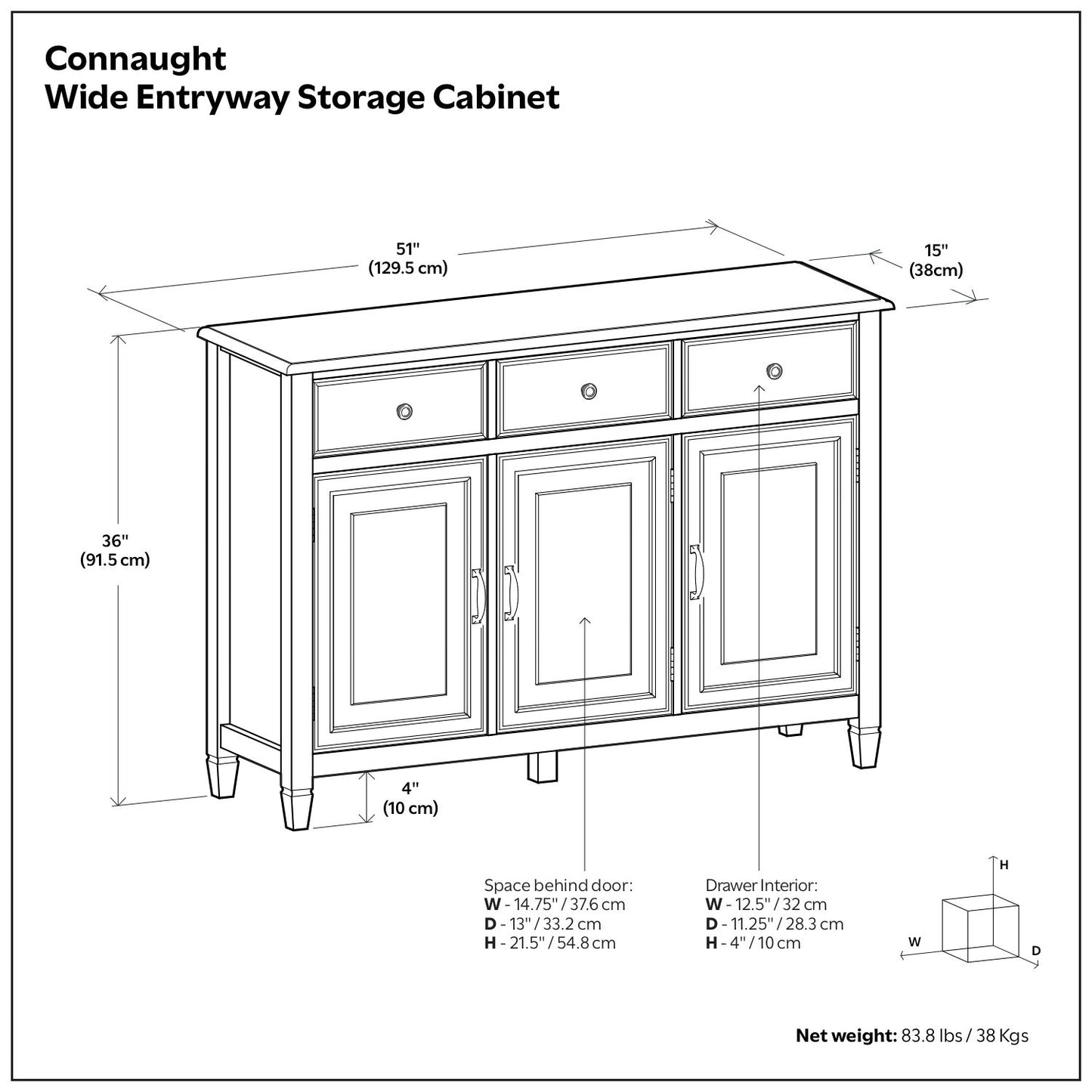 Connaught
Wide Entryway Storage Cabinet

51"
(129.5 cm)

15"
(38cm)

36"
(91.5 cm)

4"
(10 cm)

Space behind door:
W - 14.75" / 37.6 cm
D - 13" / 33.2 cm
H - 21.5" / 54.8 cm

Drawer Interior:
W - 12.5" / 32 cm
D - 11.25" / 28.3 cm
H - 4" / 10 cm

H
W
D

Net weight: 83.8 lbs / 38 Kgs