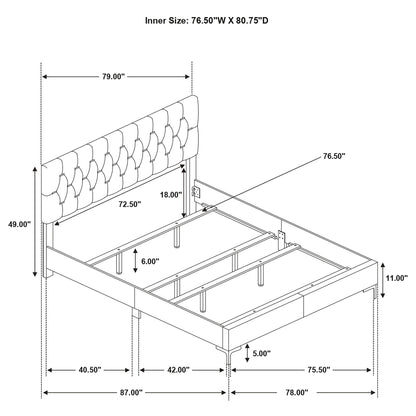 Inner Size: 76.50"W X 80.75"D

79.00"

76.50"

18.00"

72.50"

49.00"

6.00"

11.00"

5.00"

40.50"

42.00"

75.50"

87.00"

78.00"