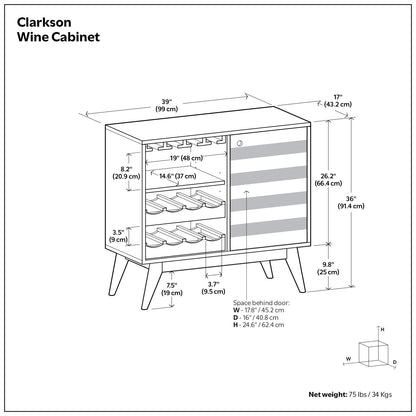 Clarkson
Wine Cabinet

39"
(99 cm)

17"
(43.2 cm)

19" (48 cm)

8.2"
(20.9 cm)

14.6" (37 cm)

26.2"
(66.4 cm)

36"
(91.4 cm)

3.5"
(9 cm)

9.8"
(25 cm)

7.5"
(19 cm)

3.7"
(9.5 cm)

Space behind door:
W - 17.8" / 45.2 cm
D - 16" / 40.8 cm
H - 24.6" / 62.4 cm

H
W
D

Net weight: 75 lbs / 34 Kgs